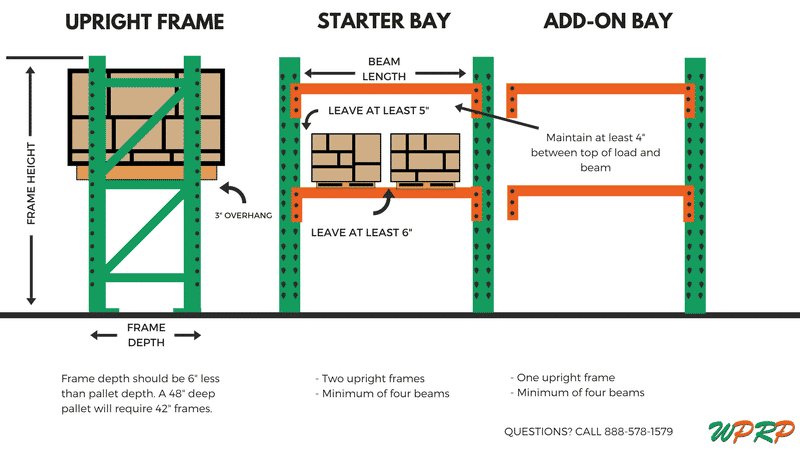 UPRIGHT FRAME

FRAME HEIGHT

3" OVERHANG

FRAME DEPTH

Frame depth should be 6" less than pallet depth. A 48" deep pallet will require 42" frames.

STARTER BAY

BEAM LENGTH

LEAVE AT LEAST 5"

LEAVE AT LEAST 6"

- Two upright frames
- Minimum of four beams

ADD-ON BAY

Maintain at least 4" between top of load and beam

- One upright frame
- Minimum of four beams

QUESTIONS? CALL 888-578-1579

WPRP